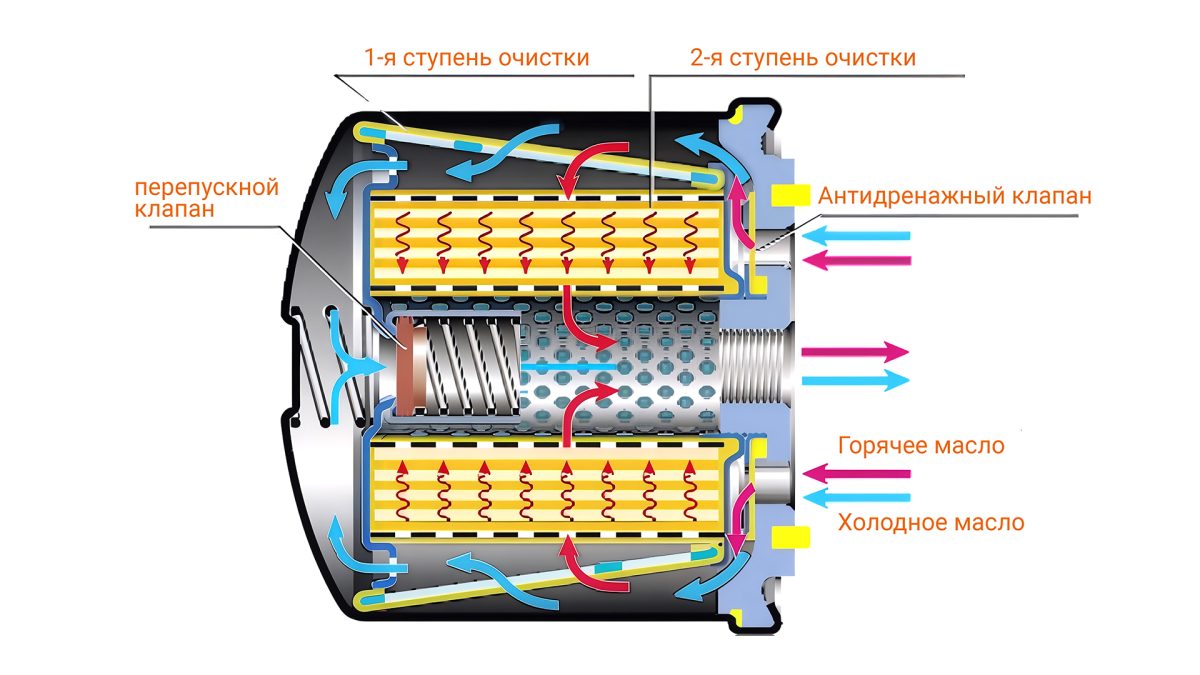 1-я ступень очистки
2-я ступень очистки
перепускной клапан
Антидренажный клапан
Горячее масло
Холодное масло